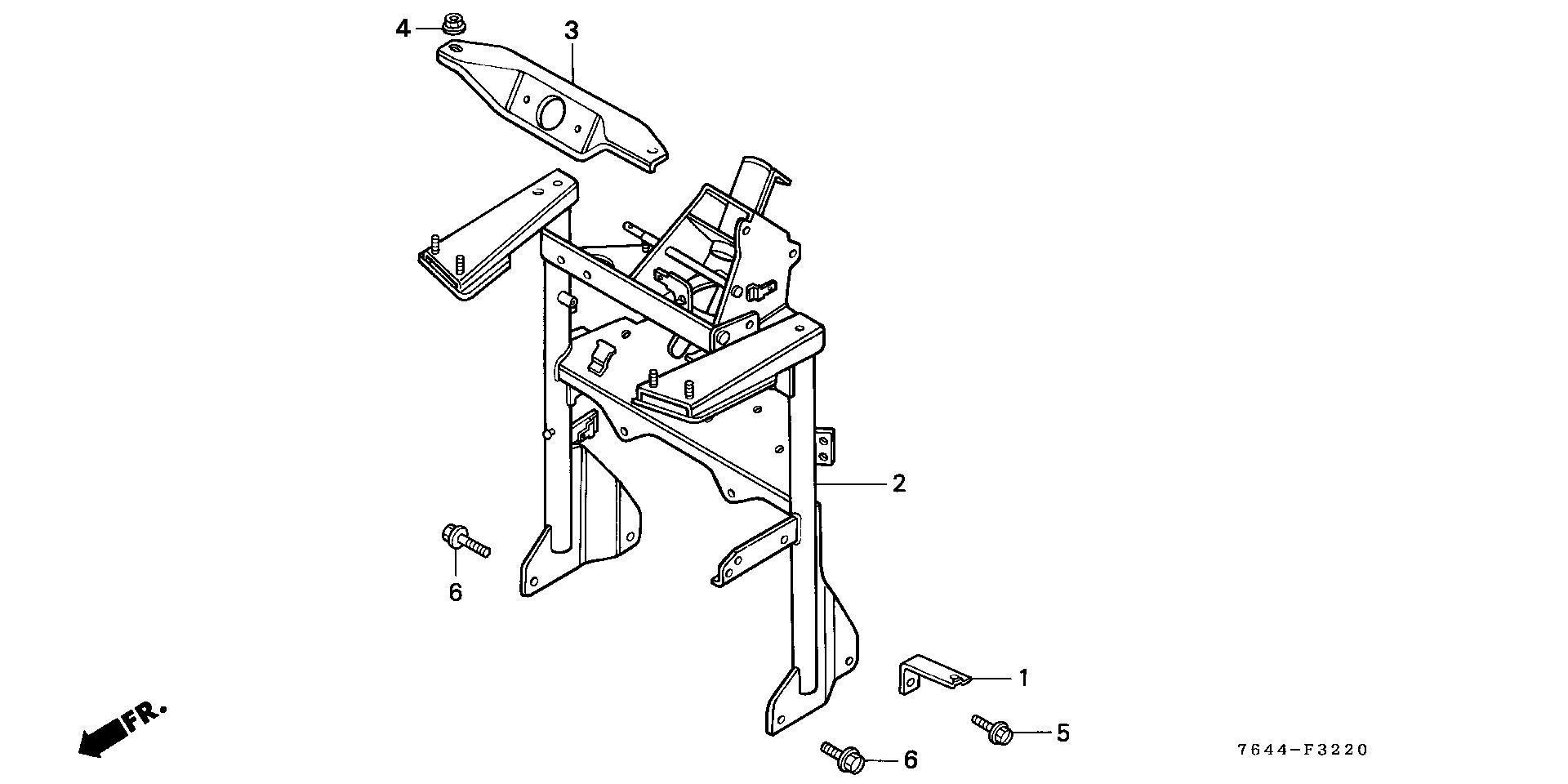 4
3
2
6
1
5
6
FR.
7644-F3220